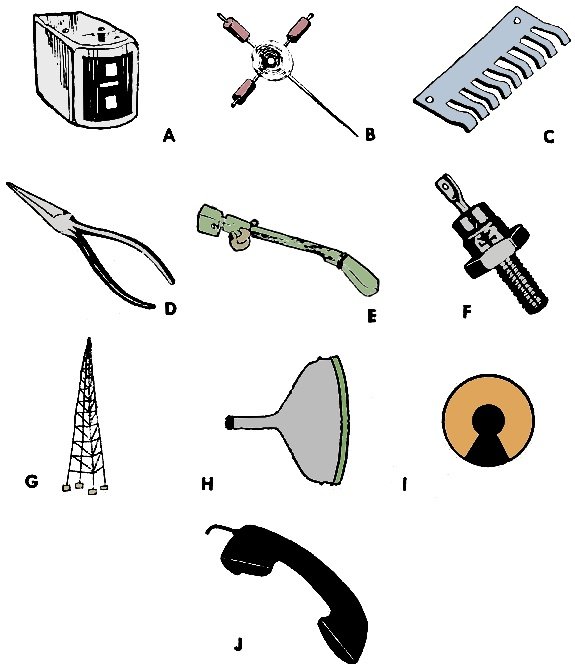 A

B

C

D

E

F

G

H

I

J