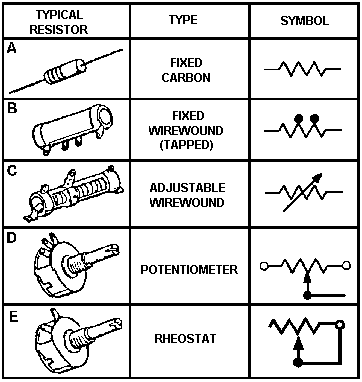 | TYPICAL RESISTOR | TYPE | SYMBOL |
|---|---|---|
| A | FIXED CARBON | |
| B | FIXED WIREWOUND (TAPPED) | |
| C | ADJUSTABLE WIREWOUND | |
| D | POTENTIOMETER | |
| E | RHEOSTAT | |